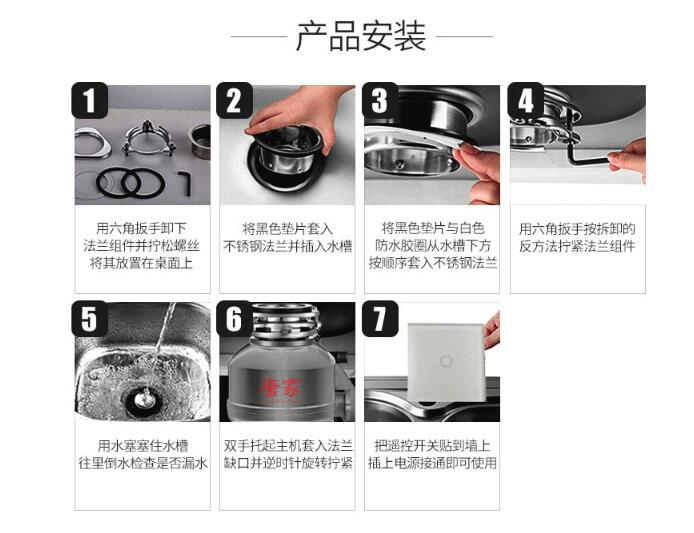 产品安装

1

用六角扳手卸下
法兰组件并拧松螺丝
将其放置在桌面上

2

将黑色垫片套入
不锈钢法兰并插入水槽

3

将黑色垫片与白色
防水胶圈从水槽下方
按顺序套入不锈钢法兰

4

用六角扳手按拆卸的
反方法拧紧法兰组件

5

用水塞塞住水槽
往里倒水检查是否漏水

6

唐家

双手托起主机套入法兰
缺口并逆时针旋转拧紧

7

把遥控开关贴到墙上
插上电源接通即可使用